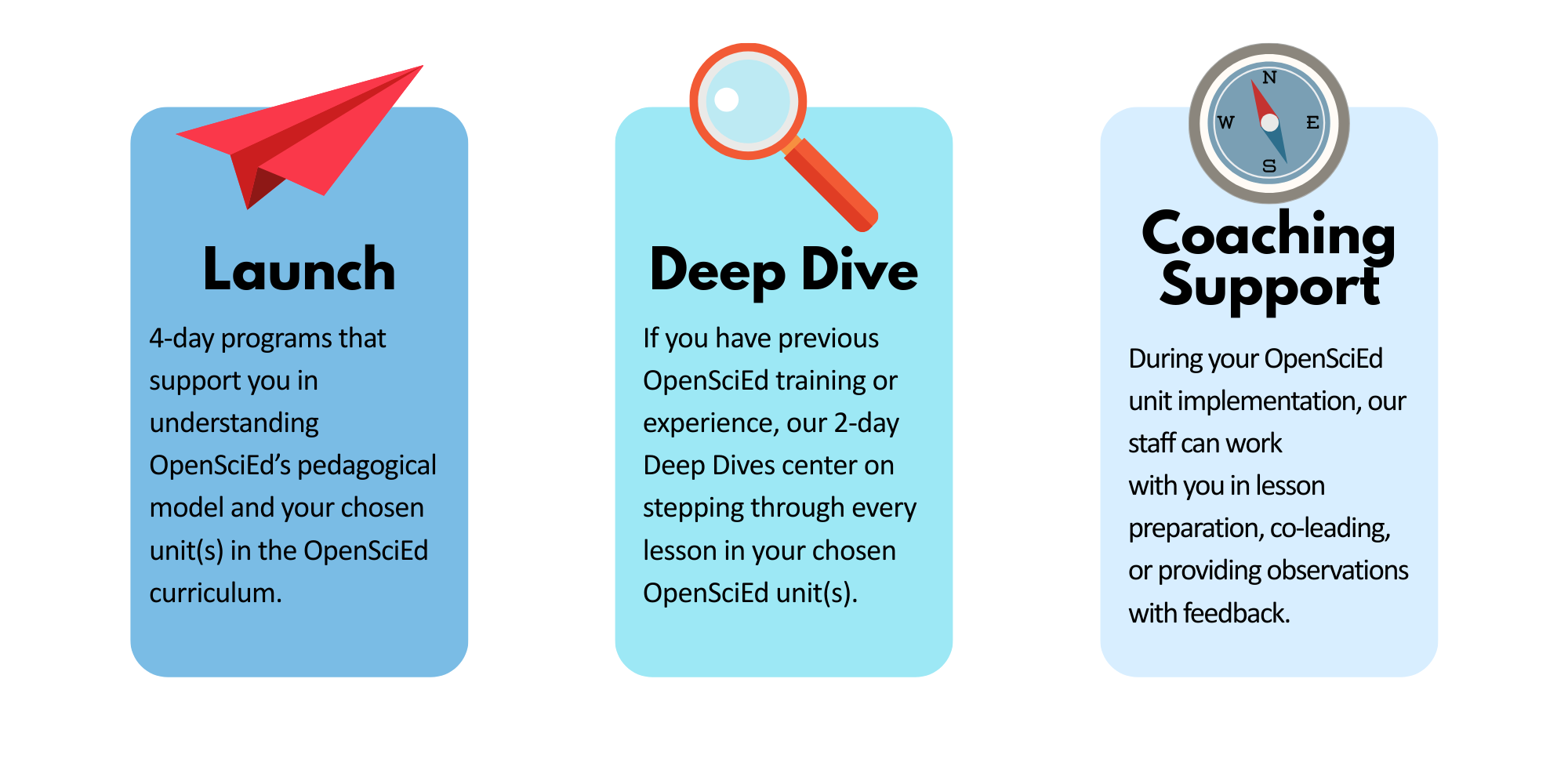 Launch

4-day programs that support you in understanding OpenSciEd's pedagogical model and your chosen unit(s) in the OpenSciEd curriculum.

Deep Dive

If you have previous OpenSciEd training or experience, our 2-day Deep Dives center on stepping through every lesson in your chosen OpenSciEd unit(s).

N
W
E
S

Coaching Support

During your OpenSciEd unit implementation, our staff can work with you in lesson preparation, co-leading, or providing observations with feedback.